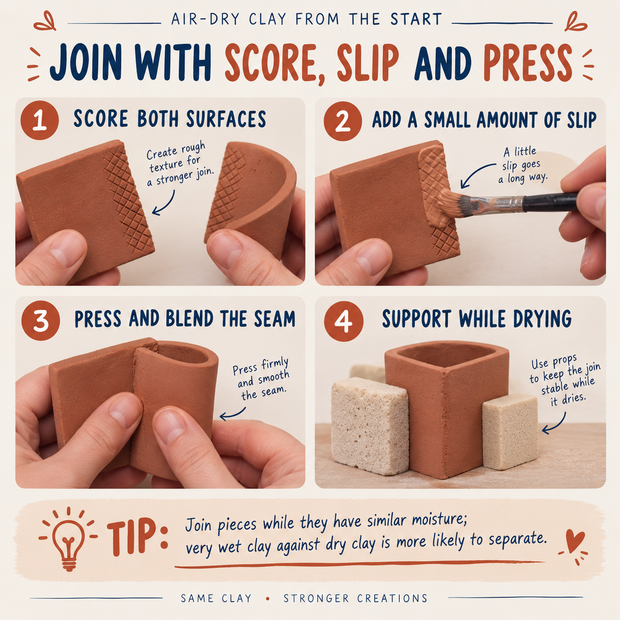 AIR-DRY CLAY FROM THE START

JOIN WITH SCORE, SLIP AND PRESS

1 SCORE BOTH SURFACES

Create rough texture for a stronger join.

2 ADD A SMALL AMOUNT OF SLIP

A little slip goes a long way.

3 PRESS AND BLEND THE SEAM

Press firmly and smooth the seam.

4 SUPPORT WHILE DRYING

Use props to keep the join stable while it dries.

TIP: Join pieces while they have similar moisture; very wet clay against dry clay is more likely to separate.

SAME CLAY • STRONGER CREATIONS